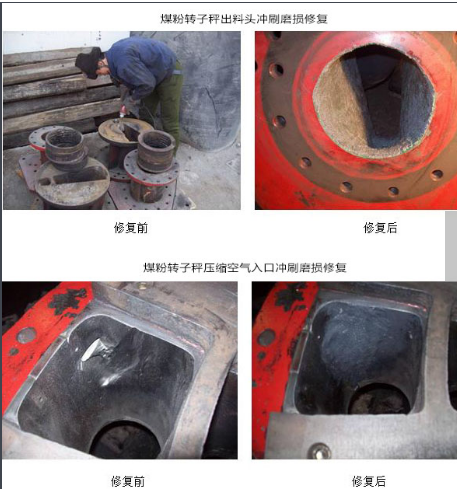 煤粉转子秤出料头冲刷磨损修复

修复前

修复后

煤粉转子秤压缩空气入口冲刷磨损修复

修复前

修复后